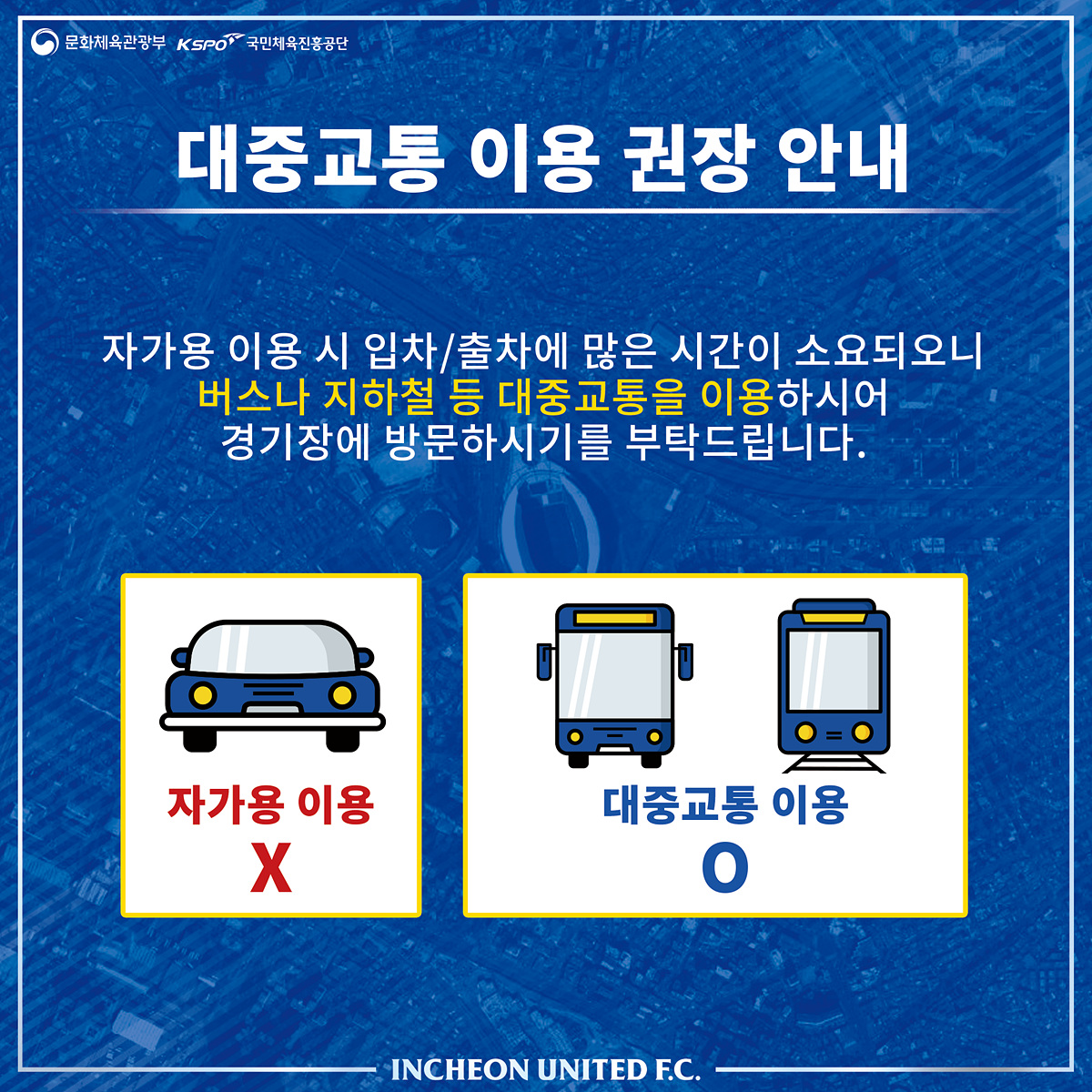 문화체육관광부 KSPO 국민체육진흥공단

대중교통 이용 권장 안내

자가용 이용 시 입차/출차에 많은 시간이 소요되오니 버스나 지하철 등 대중교통을 이용하시어 경기장에 방문하시기를 부탁드립니다.

자가용 이용
X

대중교통 이용
O

INCHEON UNITED F.C.