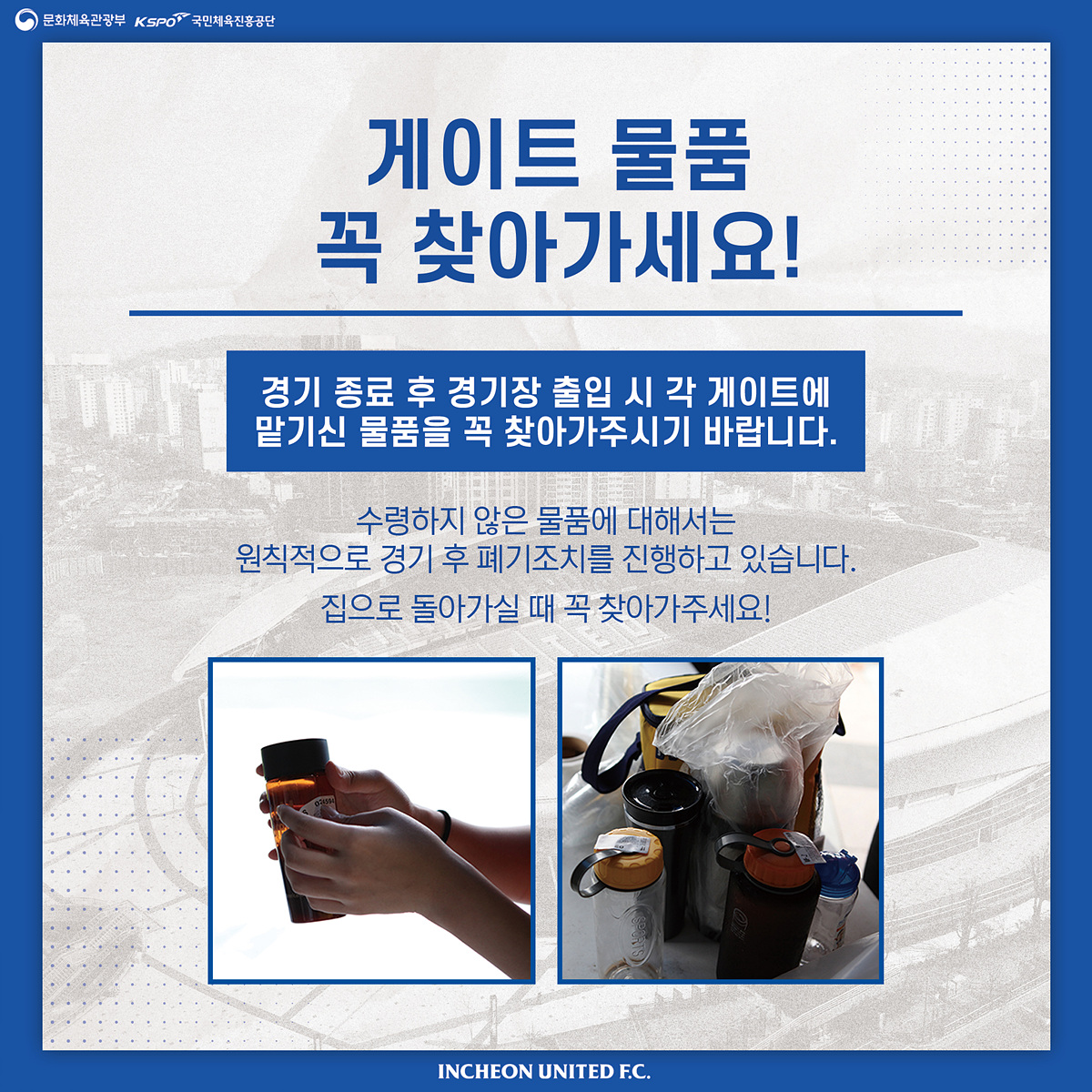 문화체육관광부 KSPO 국민체육진흥공단

게이트 물품
꼭 찾아가세요!

경기 종료 후 경기장 출입 시 각 게이트에
맡기신 물품을 꼭 찾아가주시기 바랍니다.

수령하지 않은 물품에 대해서는
원칙적으로 경기 후 폐기조치를 진행하고 있습니다.

집으로 돌아가실 때 꼭 찾아가주세요!

INCHEON UNITED F.C.